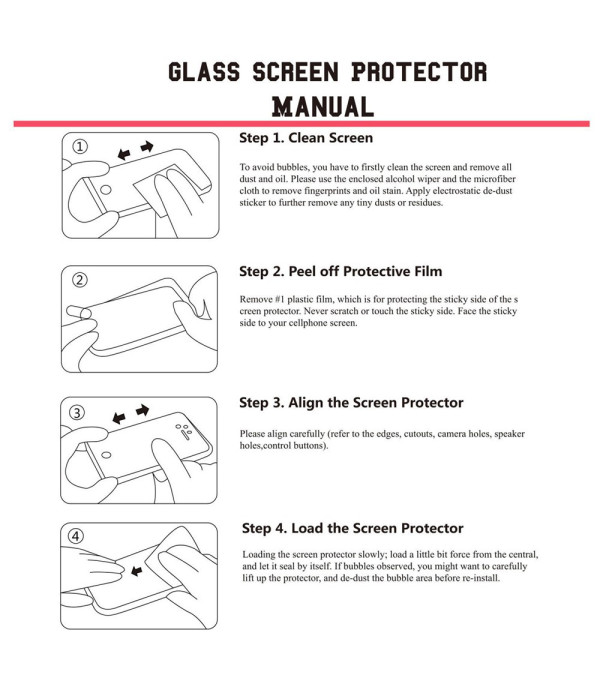 GLASS SCREEN PROTECTOR
MANUAL

①

Step 1. Clean Screen

To avoid bubbles, you have to firstly clean the screen and remove all dust and oil. Please use the enclosed alcohol wiper and the microfiber cloth to remove fingerprints and oil stain. Apply electrostatic de-dust sticker to further remove any tiny dusts or residues.

②

Step 2. Peel off Protective Film

Remove #1 plastic film, which is for protecting the sticky side of the s creen protector. Never scratch or touch the sticky side. Face the sticky side to your cellphone screen.

③

Step 3. Align the Screen Protector

Please align carefully (refer to the edges, cutouts, camera holes, speaker holes,control buttons).

④

Step 4. Load the Screen Protector

Loading the screen protector slowly; load a little bit force from the central, and let it seal by itself. If bubbles observed, you might want to carefully lift up the protector, and de-dust the bubble area before re-install.