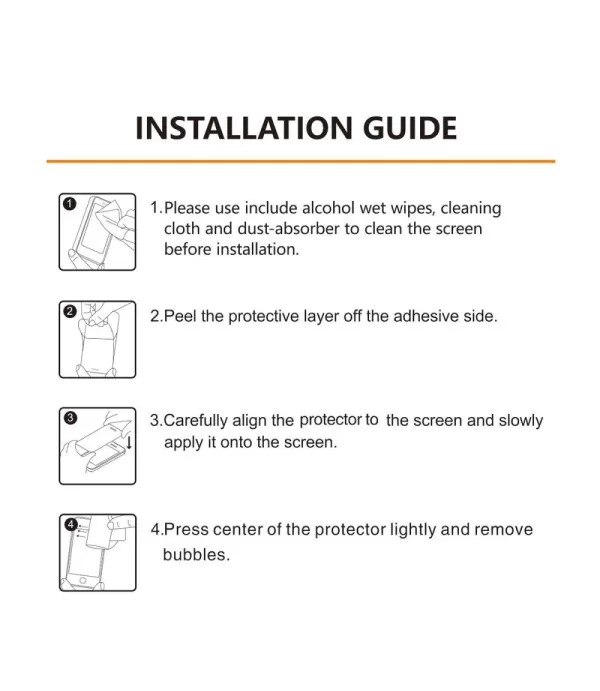 INSTALLATION GUIDE

1

1.Please use include alcohol wet wipes, cleaning cloth and dust-absorber to clean the screen before installation.

2

2.Peel the protective layer off the adhesive side.

3

3.Carefully align the protector to the screen and slowly apply it onto the screen.

4

4.Press center of the protector lightly and remove bubbles.