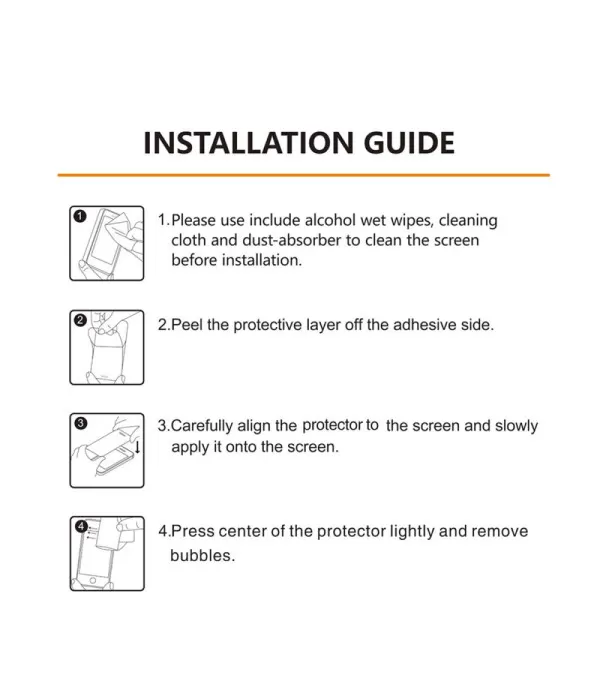 INSTALLATION GUIDE

1

1.Please use include alcohol wet wipes, cleaning cloth and dust-absorber to clean the screen before installation.

2

2.Peel the protective layer off the adhesive side.

3

3.Carefully align the protector to the screen and slowly apply it onto the screen.

4

4.Press center of the protector lightly and remove bubbles.