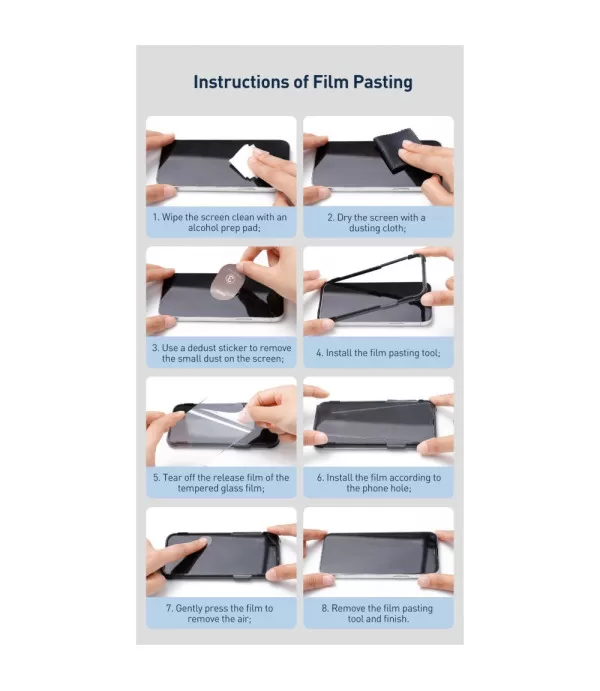 Instructions of Film Pasting

1. Wipe the screen clean with an alcohol prep pad;

2. Dry the screen with a dusting cloth;

3. Use a dedust sticker to remove the small dust on the screen;

4. Install the film pasting tool;

5. Tear off the release film of the tempered glass film;

6. Install the film according to the phone hole;

7. Gently press the film to remove the air;

8. Remove the film pasting tool and finish.