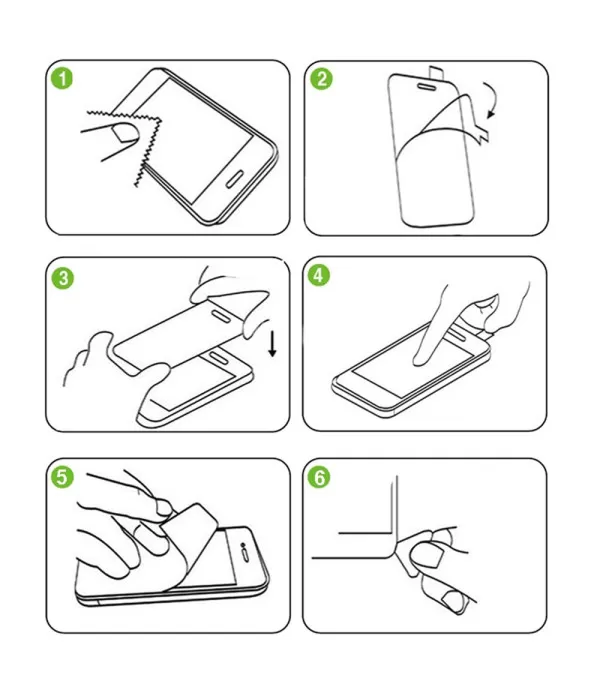 1

2

3

4

5

6