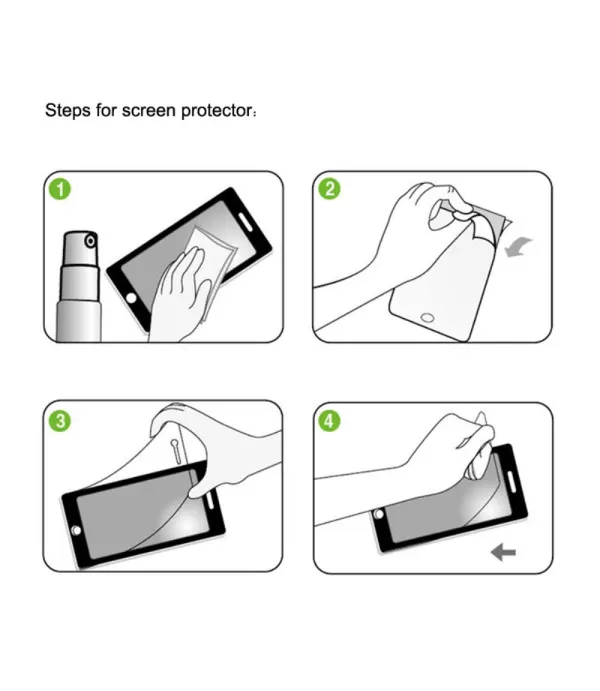 Steps for screen protector：

1

2

3

4