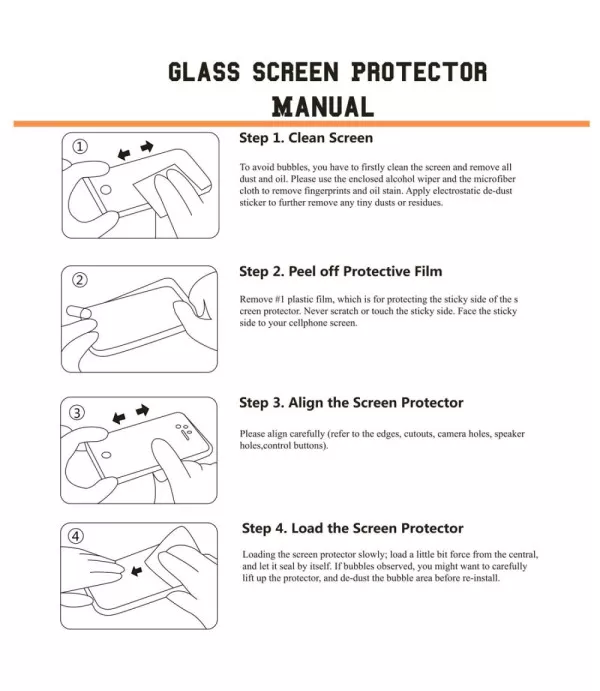 GLASS SCREEN PROTECTOR MANUAL

①

Step 1. Clean Screen

To avoid bubbles, you have to firstly clean the screen and remove all dust and oil. Please use the enclosed alcohol wiper and the microfiber cloth to remove fingerprints and oil stain. Apply electrostatic de-dust sticker to further remove any tiny dusts or residues.

②

Step 2. Peel off Protective Film

Remove #1 plastic film, which is for protecting the sticky side of the s creen protector. Never scratch or touch the sticky side. Face the sticky side to your cellphone screen.

③

Step 3. Align the Screen Protector

Please align carefully (refer to the edges, cutouts, camera holes, speaker holes,control buttons).

④

Step 4. Load the Screen Protector

Loading the screen protector slowly; load a little bit force from the central, and let it seal by itself. If bubbles observed, you might want to carefully lift up the protector, and de-dust the bubble area before re-install.