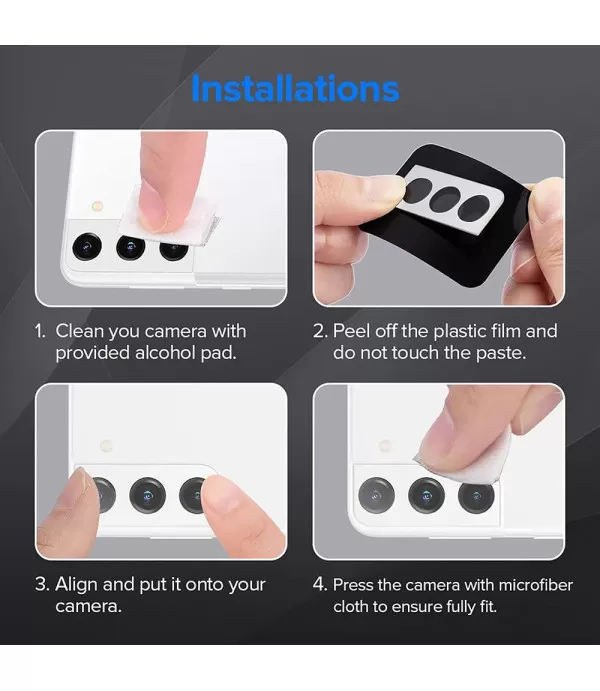 Installations

1. Clean you camera with provided alcohol pad.

2. Peel off the plastic film and do not touch the paste.

3. Align and put it onto your camera.

4. Press the camera with microfiber cloth to ensure fully fit.