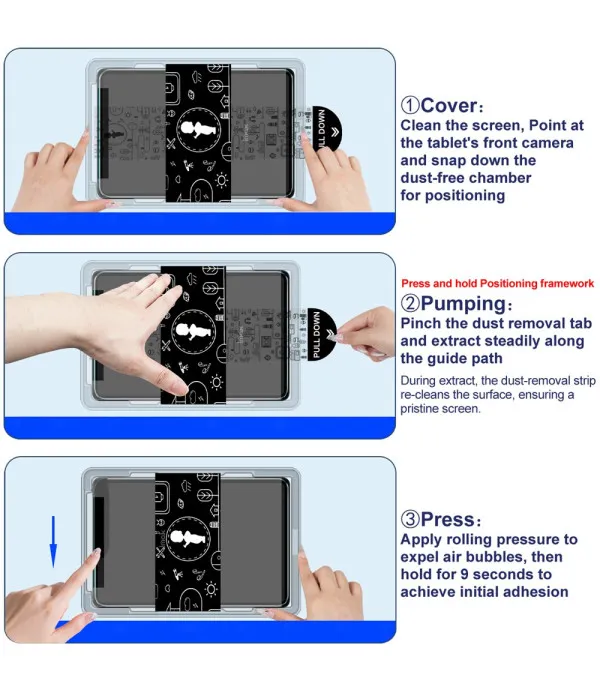 PULL DOWN

①Cover:
Clean the screen, Point at the tablet's front camera and snap down the dust-free chamber for positioning

PULL DOWN

Press and hold Positioning framework
②Pumping:
Pinch the dust removal tab and extract steadily along the guide path

During extract, the dust-removal strip re-cleans the surface, ensuring a pristine screen.

③Press:
Apply rolling pressure to expel air bubbles, then hold for 9 seconds to achieve initial adhesion