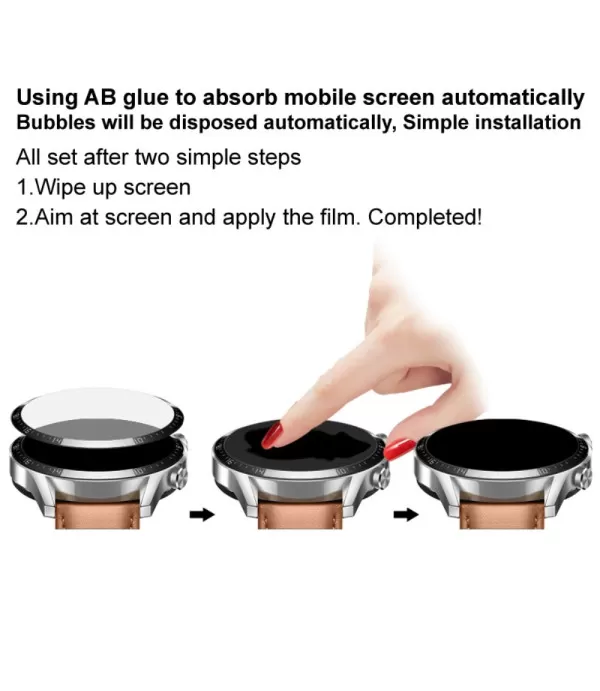 Using AB glue to absorb mobile screen automatically
Bubbles will be disposed automatically, Simple installation

All set after two simple steps
1.Wipe up screen
2.Aim at screen and apply the film. Completed!