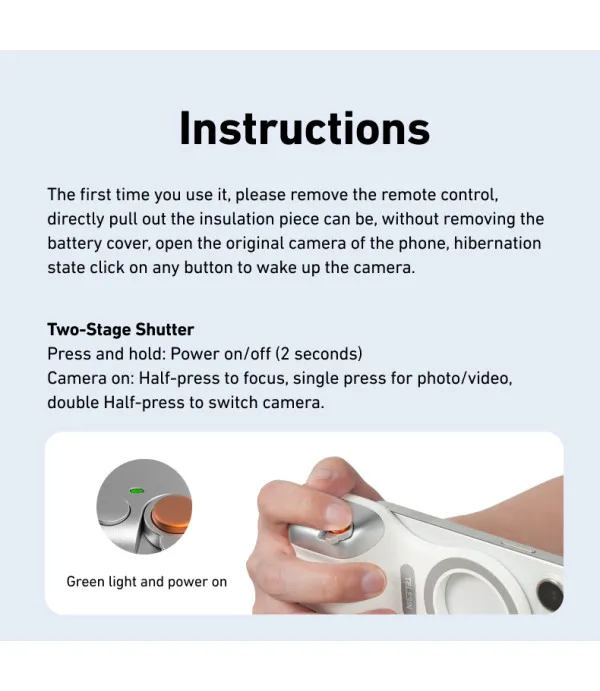 Instructions

The first time you use it, please remove the remote control, directly pull out the insulation piece can be, without removing the battery cover, open the original camera of the phone, hibernation state click on any button to wake up the camera.

Two-Stage Shutter
Press and hold: Power on/off (2 seconds)
Camera on: Half-press to focus, single press for photo/video, double Half-press to switch camera.

Green light and power on

TELESIN